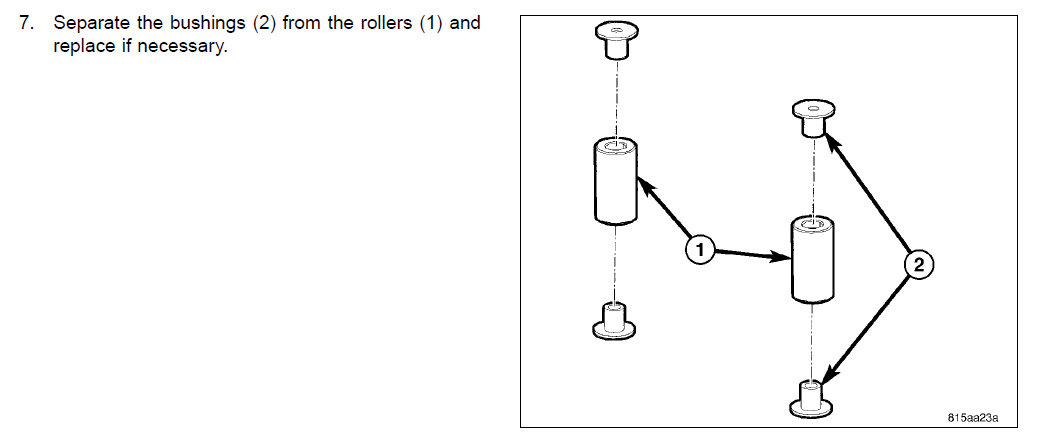 7. Separate the bushings (2) from the rollers (1) and replace if necessary.

1

2

815aa23a