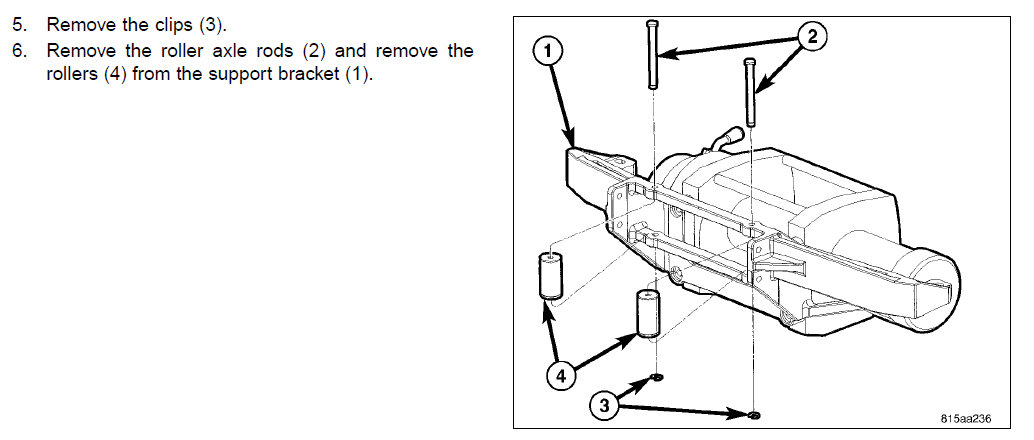 5. Remove the clips (3).
6. Remove the roller axle rods (2) and remove the rollers (4) from the support bracket (1).

1
2
4
3
815aa236