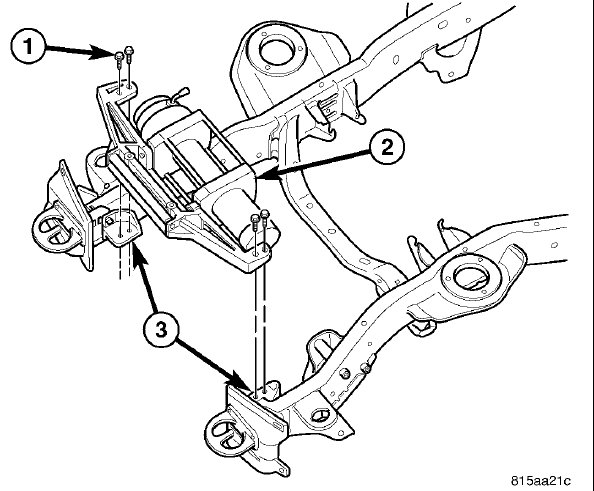 1
2
3
815aa21c