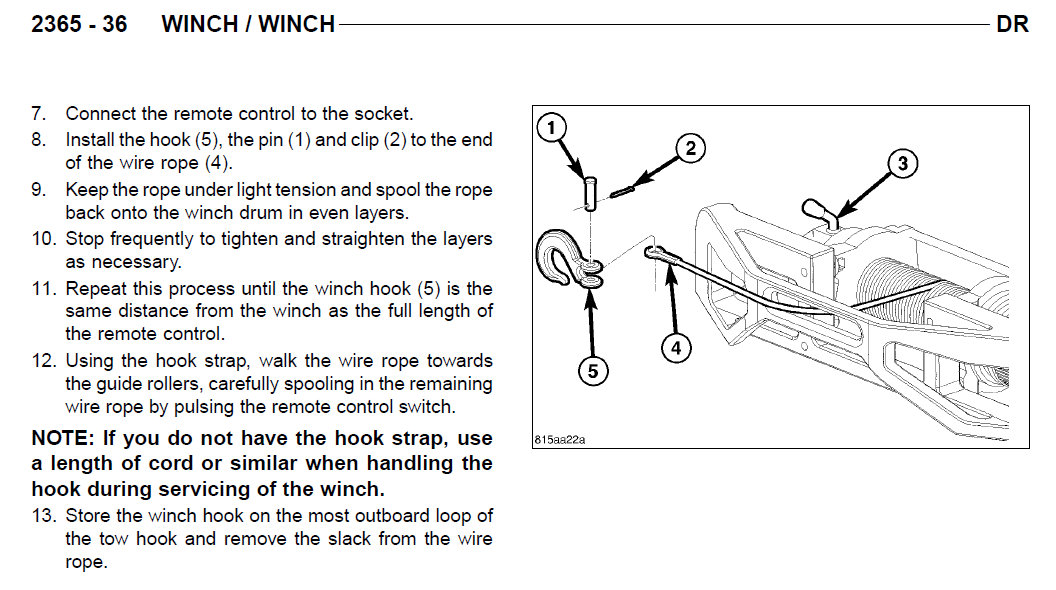 2365 - 36 WINCH / WINCH DR

7. Connect the remote control to the socket.
8. Install the hook (5), the pin (1) and clip (2) to the end of the wire rope (4).
9. Keep the rope under light tension and spool the rope back onto the winch drum in even layers.
10. Stop frequently to tighten and straighten the layers as necessary.
11. Repeat this process until the winch hook (5) is the same distance from the winch as the full length of the remote control.
12. Using the hook strap, walk the wire rope towards the guide rollers, carefully spooling in the remaining wire rope by pulsing the remote control switch.

NOTE: If you do not have the hook strap, use a length of cord or similar when handling the hook during servicing of the winch.

13. Store the winch hook on the most outboard loop of the tow hook and remove the slack from the wire rope.

1
2
3
4
5
815aa22a