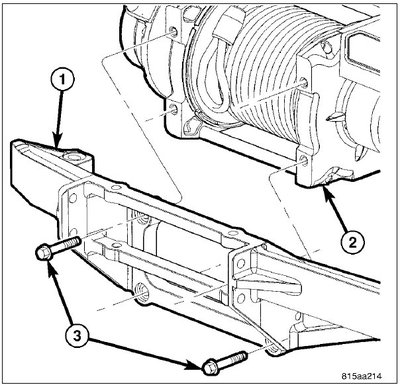 1
2
3
815aa214