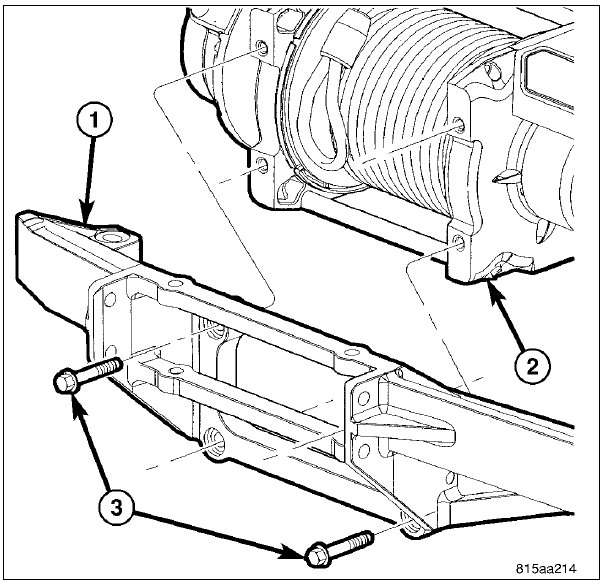 1
2
3
815aa214