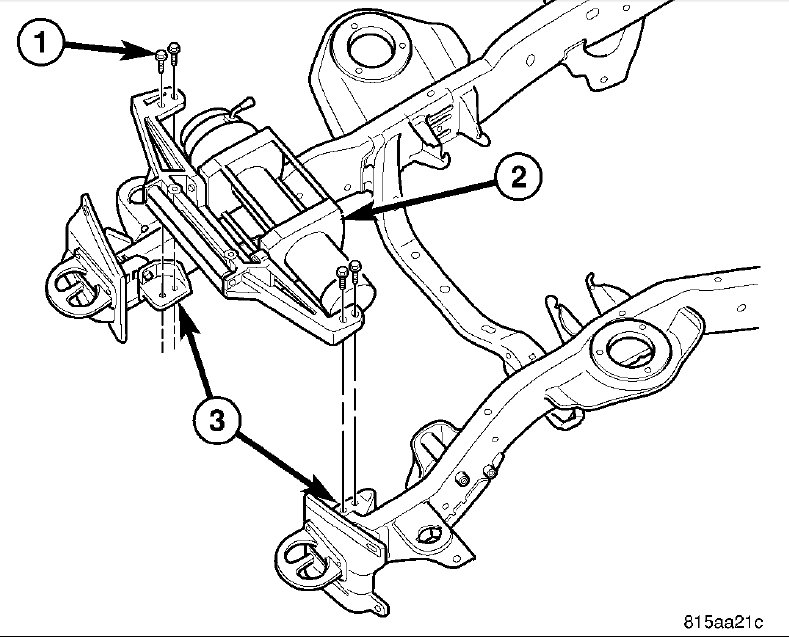 1
2
3
815aa21c