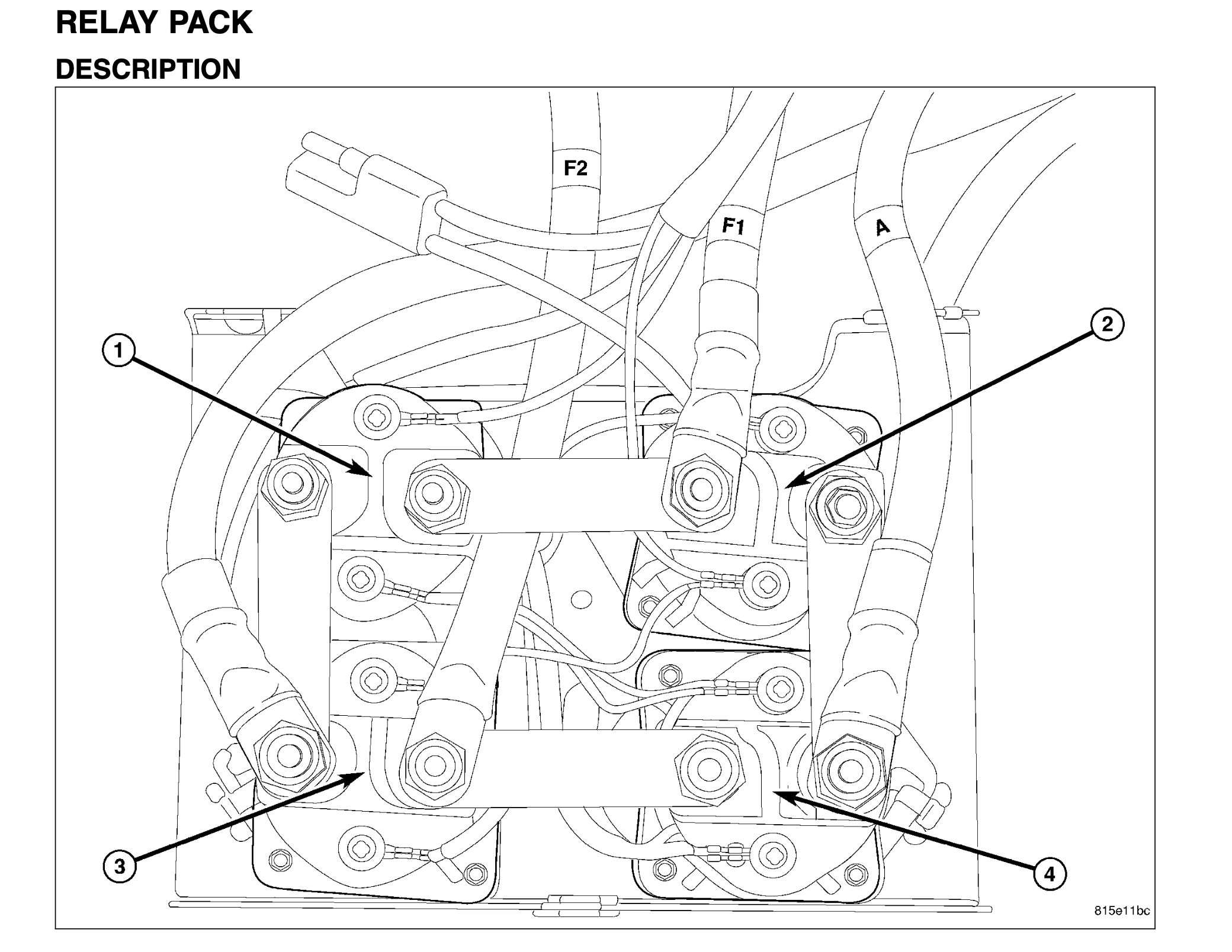 RELAY PACK

DESCRIPTION

F2

F1

A

1

2

3

4

815e11bc