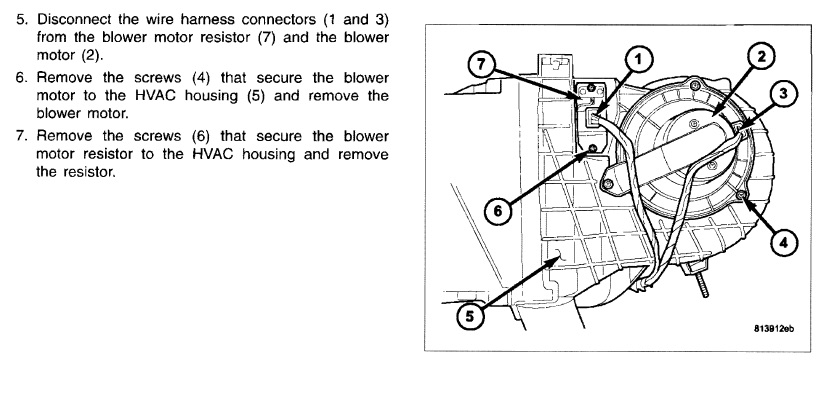 5. Disconnect the wire harness connectors (1 and 3) from the blower motor resistor (7) and the blower motor (2).

6. Remove the screws (4) that secure the blower motor to the HVAC housing (5) and remove the blower motor.

7. Remove the screws (6) that secure the blower motor resistor to the HVAC housing and remove the resistor.

7
1
2
3
6
4
5
813912eb