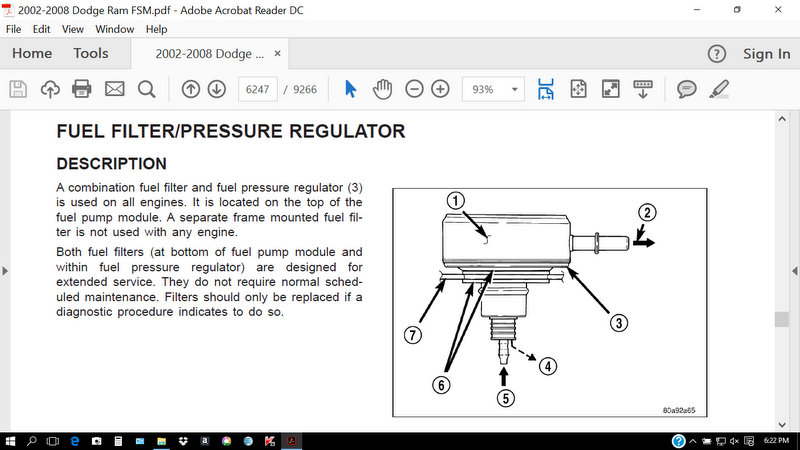 2002-2008 Dodge Ram FSM.pdf - Adobe Acrobat Reader DC

File Edit View Window Help

Home Tools 2002-2008 Dodge ... ×

Sign In

6247 / 9266

93%

FUEL FILTER/PRESSURE REGULATOR

DESCRIPTION

A combination fuel filter and fuel pressure regulator (3) is used on all engines. It is located on the top of the fuel pump module. A separate frame mounted fuel filter is not used with any engine.

Both fuel filters (at bottom of fuel pump module and within fuel pressure regulator) are designed for extended service. They do not require normal scheduled maintenance. Filters should only be replaced if a diagnostic procedure indicates to do so.

1

2

3

4

5

6

7

80a92a65

6:22 PM